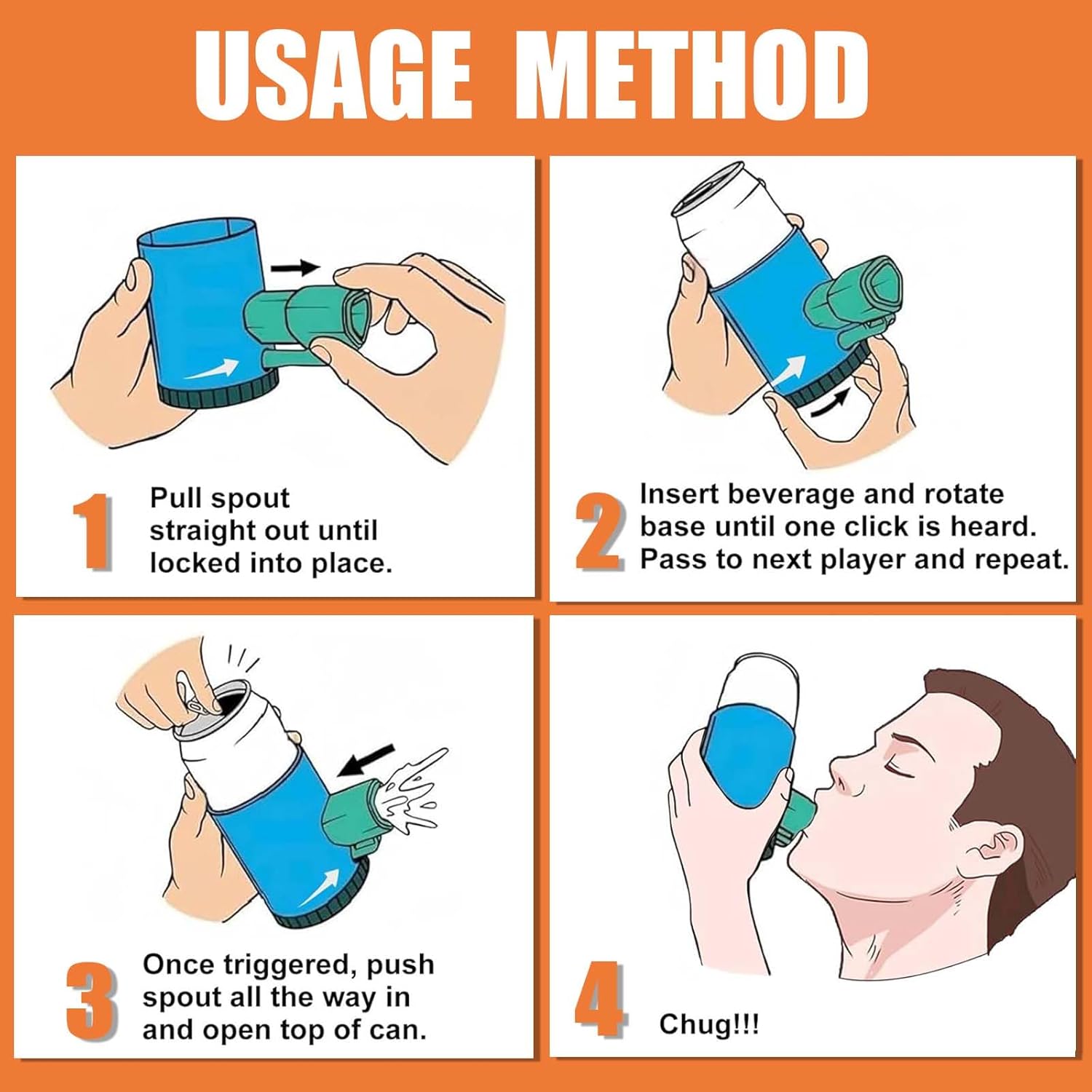 USAGE METHOD

1 Pull spout straight out until locked into place.

2 Insert beverage and rotate base until one click is heard. Pass to next player and repeat.

3 Once triggered, push spout all the way in and open top of can.

4 Chug!!!