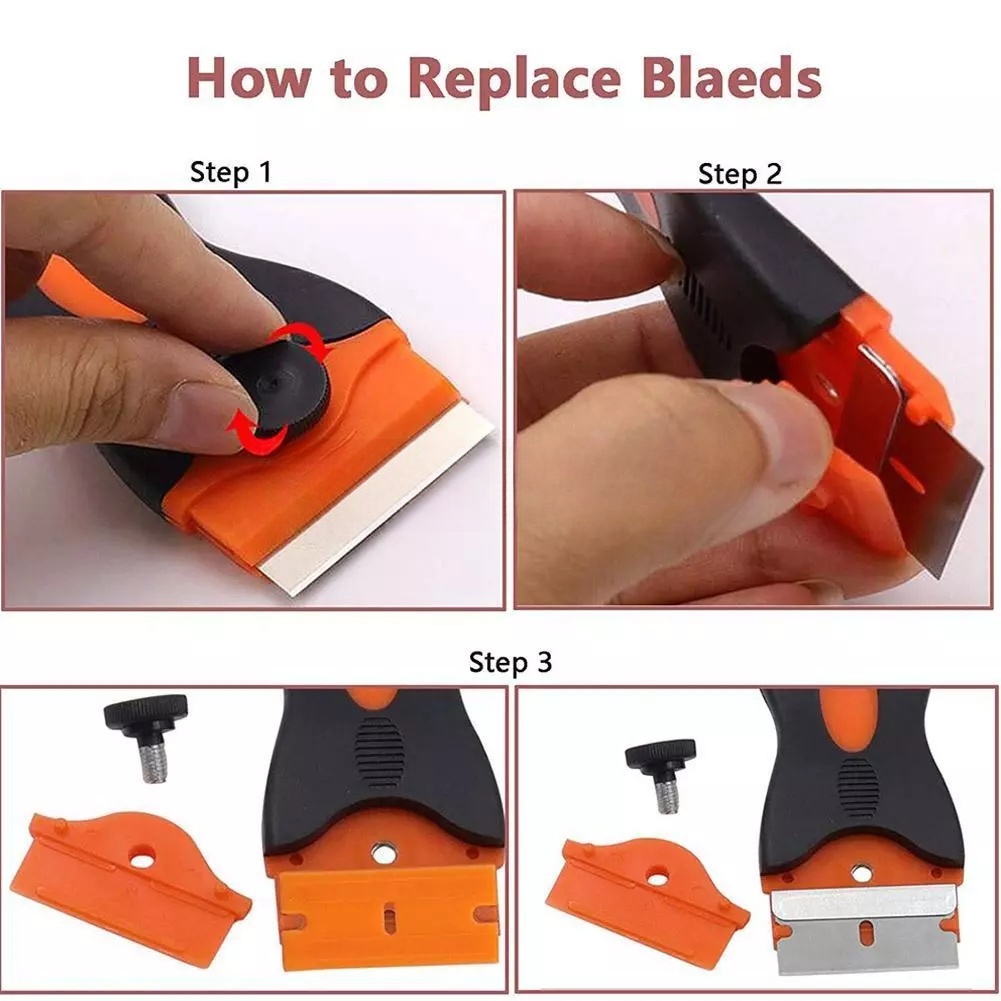 How to Replace Blaeds

Step 1

Step 2

Step 3