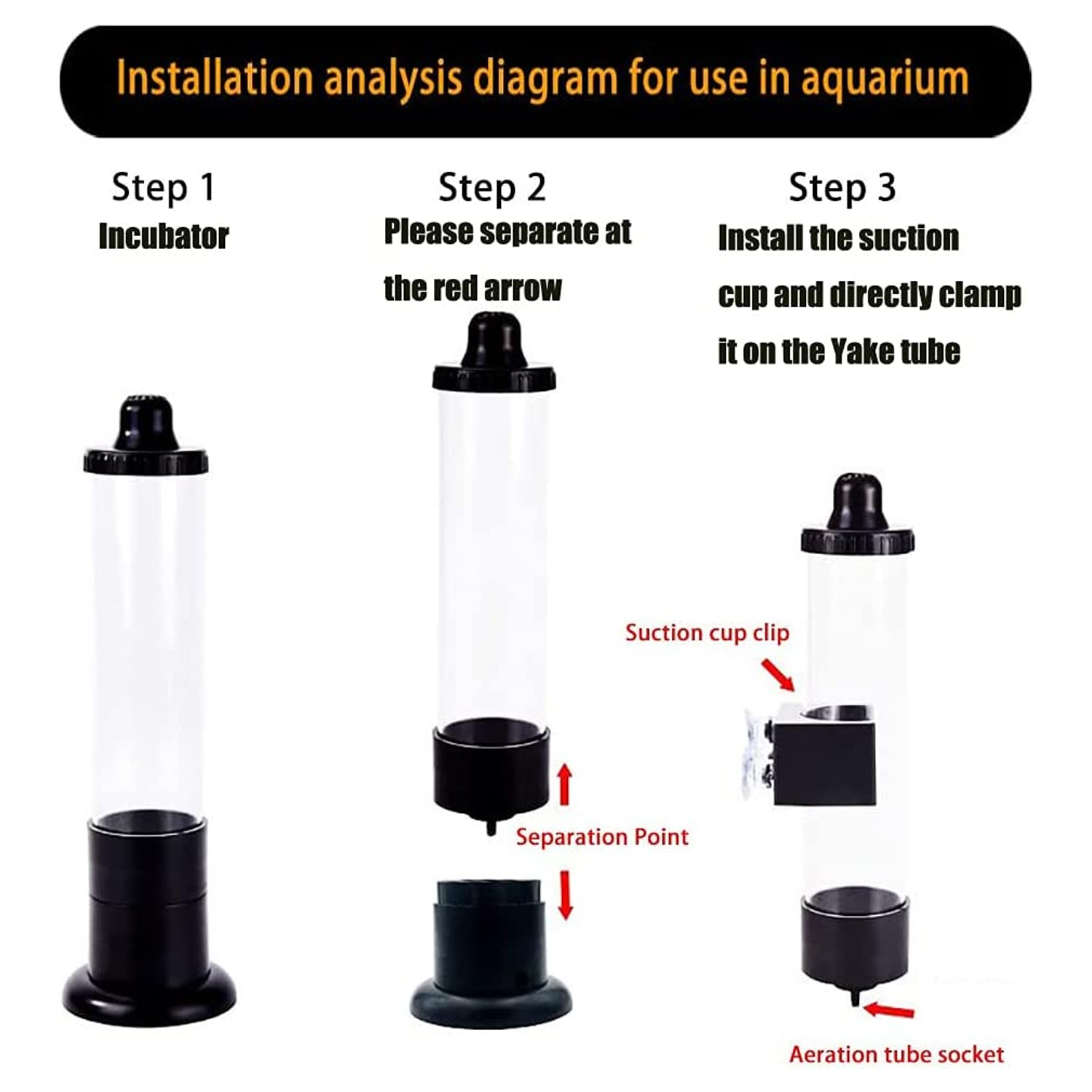 Installation analysis diagram for use in aquarium

Step 1
Incubator

Step 2
Please separate at the red arrow

Separation Point

Step 3
Install the suction cup and directly clamp it on the Yake tube

Suction cup clip

Aeration tube socket