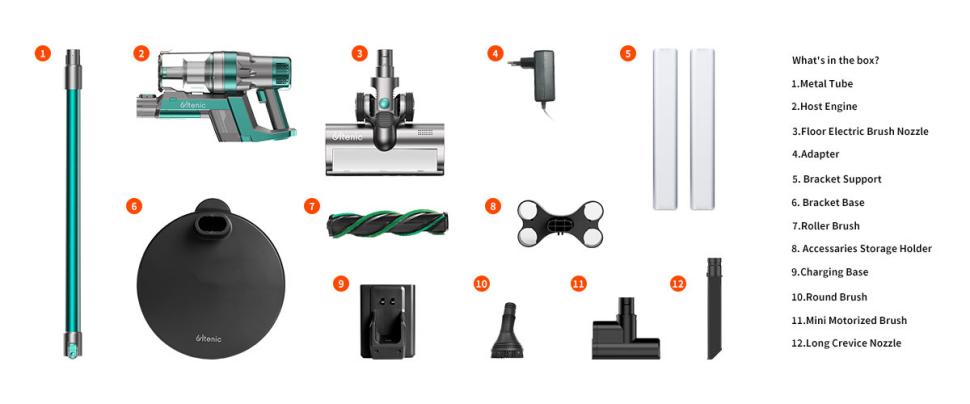 1
2
Ultenic
3
Ultenic
4
5
6
Ultenic
7
8
9
10
11
12

What's in the box?

1.Metal Tube

2.Host Engine

3.Floor Electric Brush Nozzle

4.Adapter

5. Bracket Support

6. Bracket Base

7.Roller Brush

8. Accessaries Storage Holder

9.Charging Base

10.Round Brush

11.Mini Motorized Brush

12.Long Crevice Nozzle