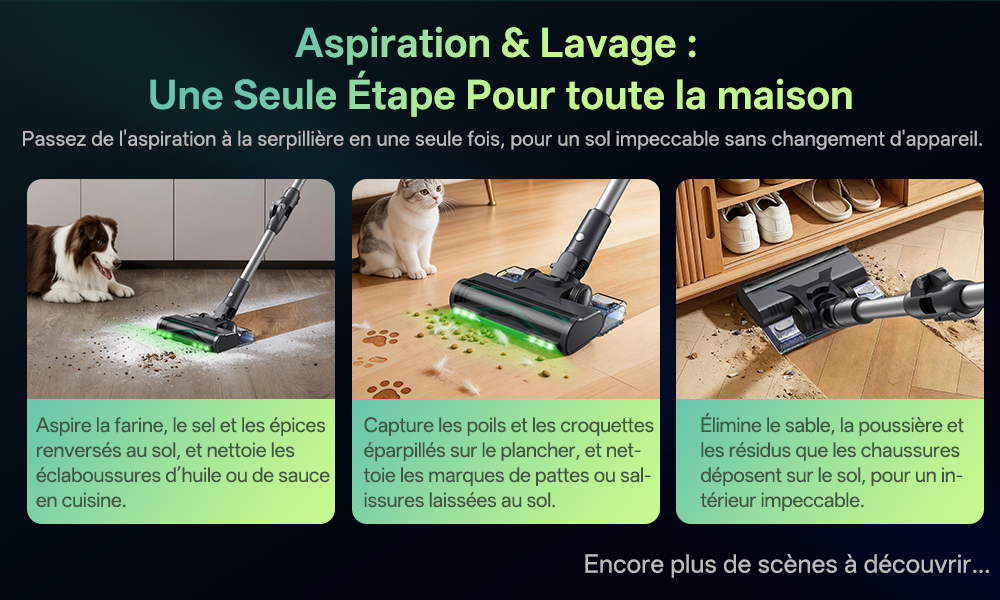 Aspiration & Lavage :
Une Seule Étape Pour toute la maison

Passez de l'aspiration à la serpillière en une seule fois, pour un sol impeccable sans changement d'appareil.

Aspire la farine, le sel et les épices renversés au sol, et nettoie les éclaboussures d'huile ou de sauce en cuisine.

Capture les poils et les croquettes éparpillés sur le plancher, et nettoie les marques de pattes ou salissures laissées au sol.

Élimine le sable, la poussière et les résidus que les chaussures déposent sur le sol, pour un intérieur impeccable.

Encore plus de scènes à découvrir...