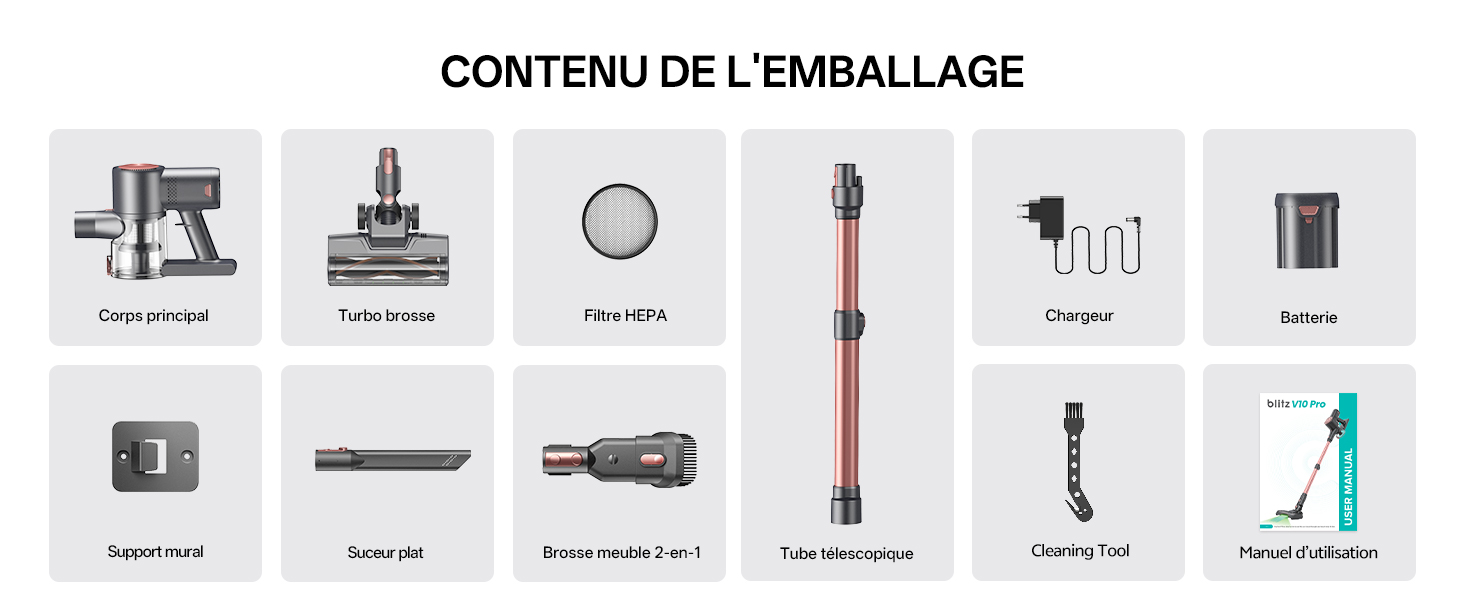 CONTENU DE L'EMBALLAGE

Corps principal

Turbo brosse

Filtre HEPA

Tube télescopique

Chargeur

Batterie

Support mural

Suceur plat

Brosse meuble 2-en-1

Cleaning Tool

blitz V10 Pro

USER MANUAL

Manuel d'utilisation