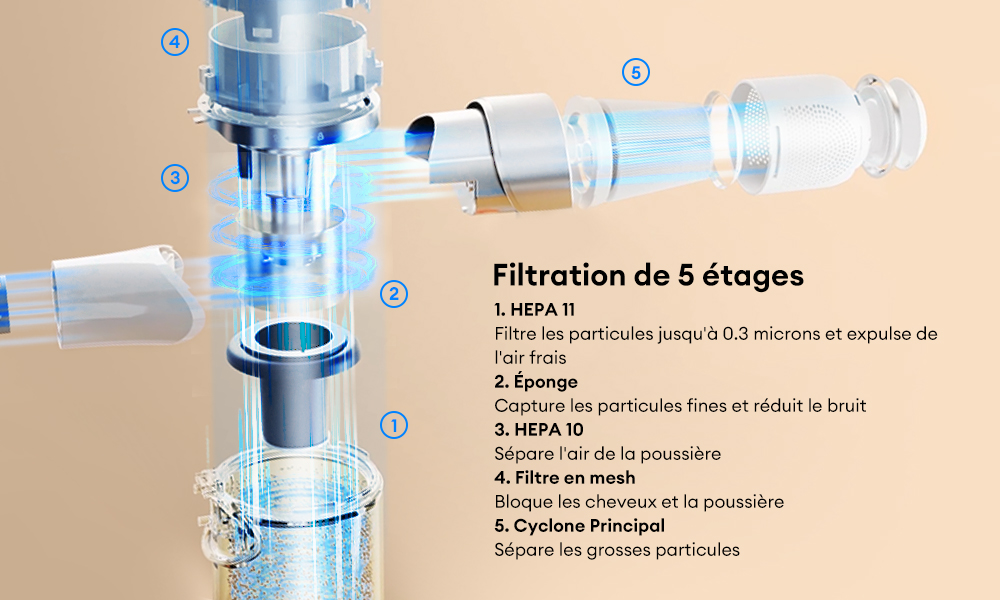 4

5

3

2

1

Filtration de 5 étages

1. HEPA 11
Filtre les particules jusqu'à 0.3 microns et expulse de l'air frais

2. Éponge
Capture les particules fines et réduit le bruit

3. HEPA 10
Sépare l'air de la poussière

4. Filtre en mesh
Bloque les cheveux et la poussière

5. Cyclone Principal
Sépare les grosses particules