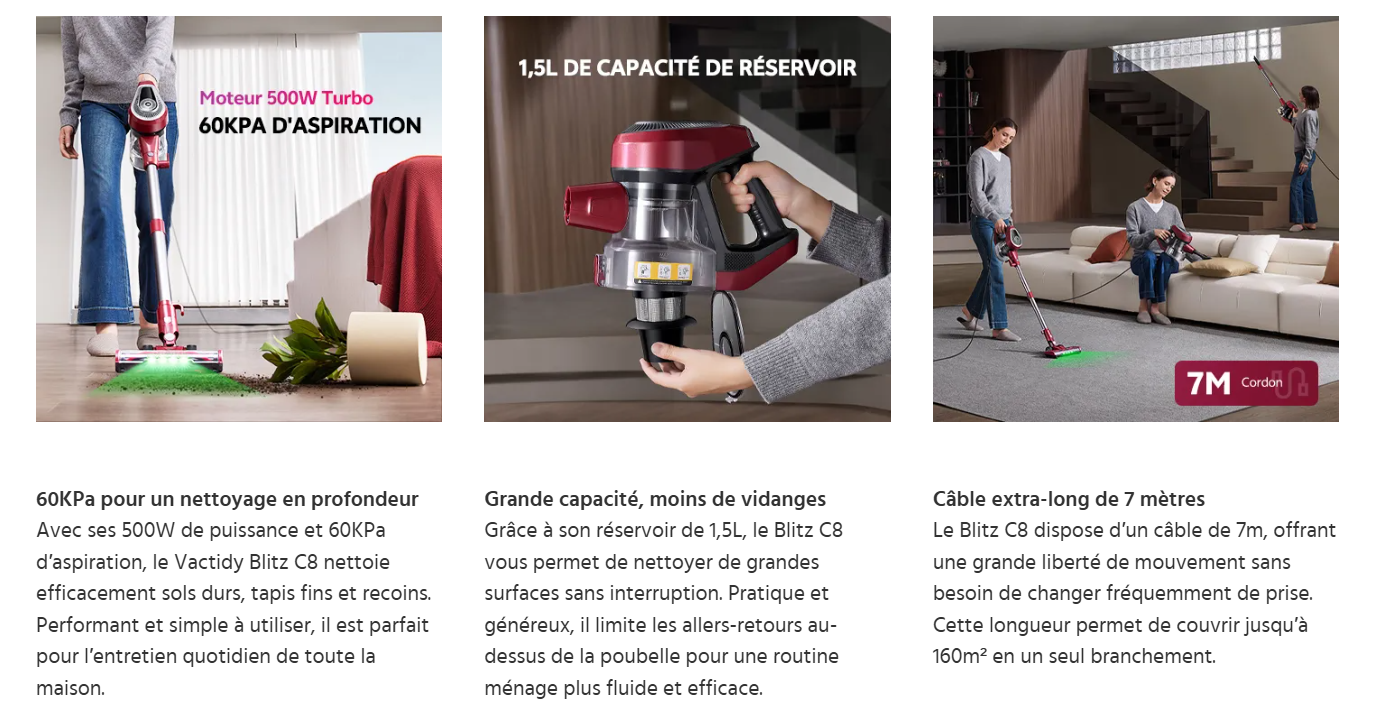 Moteur 500W Turbo
60KPA D'ASPIRATION

60KPa pour un nettoyage en profondeur
Avec ses 500W de puissance et 60KPa d'aspiration, le Vactidy Blitz C8 nettoie efficacement sols durs, tapis fins et recoins. Performant et simple à utiliser, il est parfait pour l'entretien quotidien de toute la maison.

1,5L DE CAPACITÉ DE RÉSERVOIR

Grande capacité, moins de vidanges
Grâce à son réservoir de 1,5L, le Blitz C8 vous permet de nettoyer de grandes surfaces sans interruption. Pratique et généreux, il limite les allers-retours au-dessus de la poubelle pour une routine ménage plus fluide et efficace.

7M Cordon

Câble extra-long de 7 mètres
Le Blitz C8 dispose d'un câble de 7m, offrant une grande liberté de mouvement sans besoin de changer fréquemment de prise. Cette longueur permet de couvrir jusqu'à 160m² en un seul branchement.