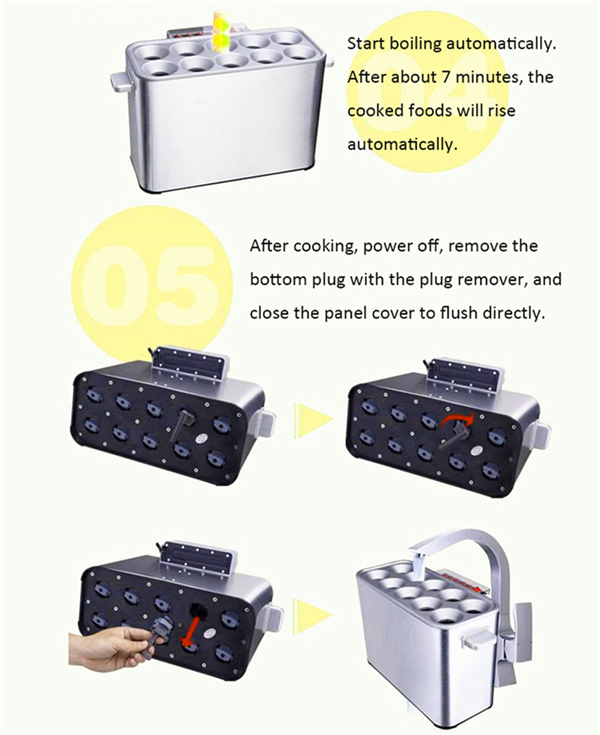 04

Start boiling automatically. After about 7 minutes, the cooked foods will rise automatically.

05

After cooking, power off, remove the bottom plug with the plug remover, and close the panel cover to flush directly.