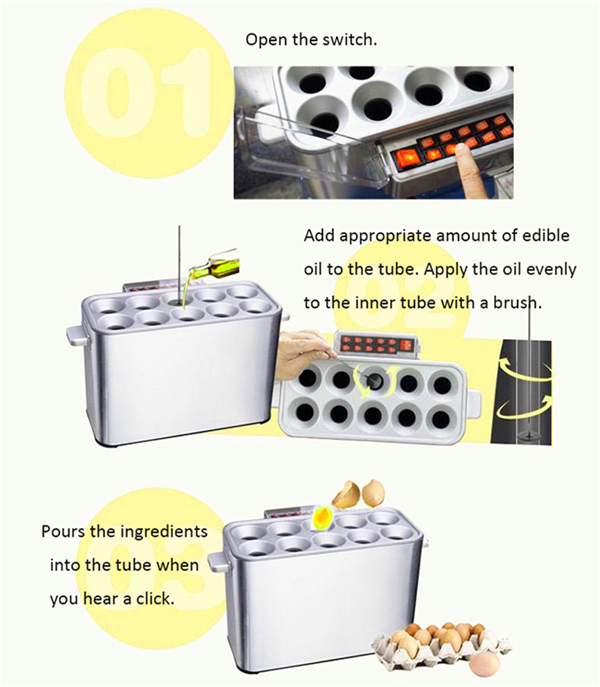 01

Open the switch.

02

Add appropriate amount of edible oil to the tube. Apply the oil evenly to the inner tube with a brush.

03

Pours the ingredients into the tube when you hear a click.